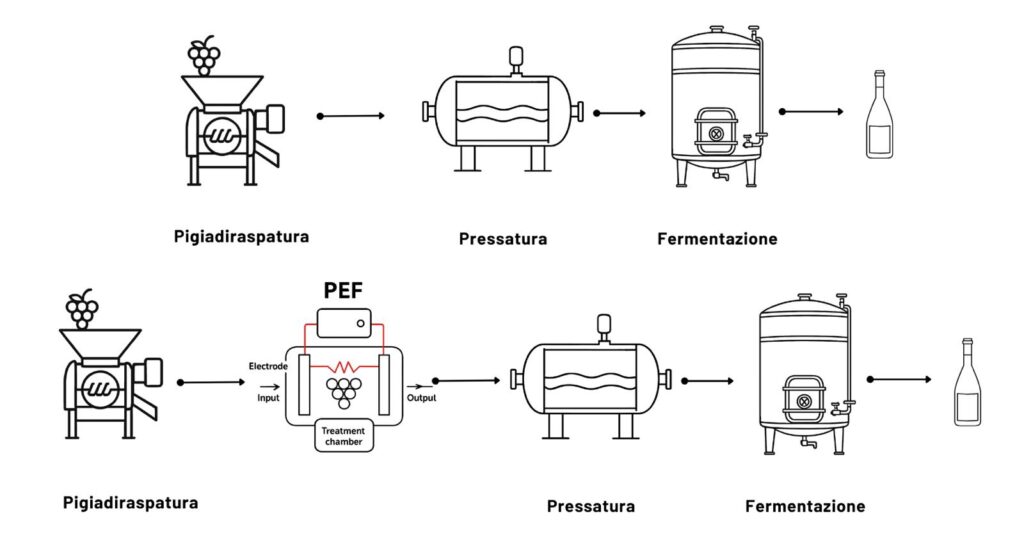 Pigiadiraspatura

Pressatura

Fermentazione

PEF

Electrode

Input

Output

Treatment chamber

Pigiadiraspatura

Pressatura

Fermentazione